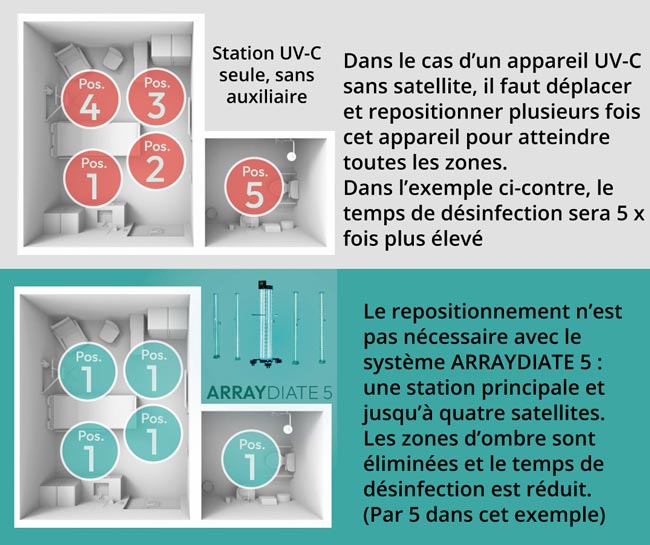 Pos. 4

Pos. 3

Pos. 1

Pos. 2

Pos. 5

Station UV-C seule, sans auxiliaire

Dans le cas d'un appareil UV-C sans satellite, il faut déplacer et repositionner plusieurs fois cet appareil pour atteindre toutes les zones.
Dans l'exemple ci-contre, le temps de désinfection sera 5 x fois plus élevé

Pos. 1

Pos. 1

Pos. 1

Pos. 1

Pos. 1

ARRAYDIATE 5

Le repositionnement n'est pas nécessaire avec le système ARRAYDIATE 5 : une station principale et jusqu'à quatre satellites. Les zones d'ombre sont éliminées et le temps de désinfection est réduit. (Par 5 dans cet exemple)